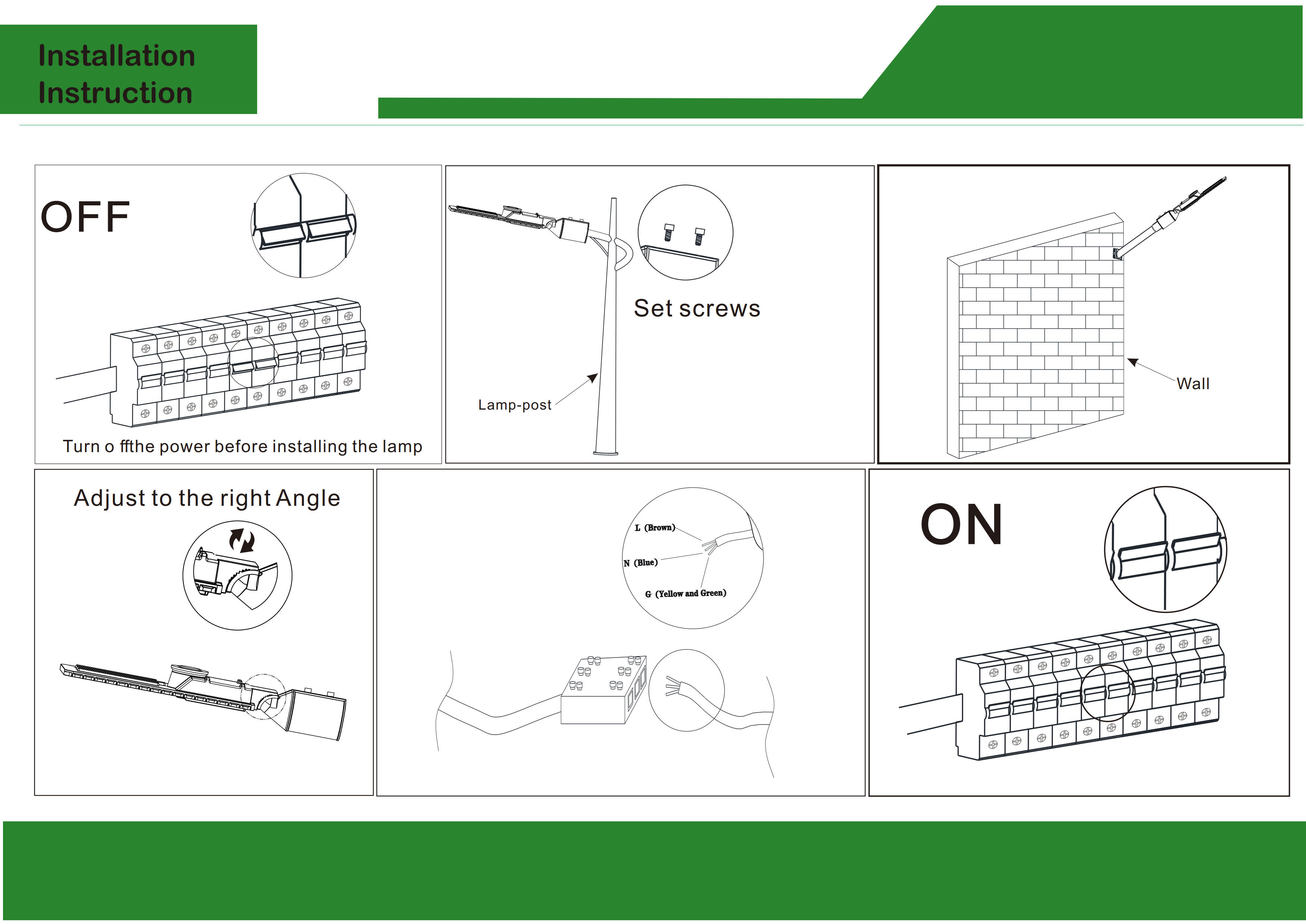 Installation Instruction

OFF

Turn o ffthe power before installing the lamp

Set screws

Lamp-post

Wall

Adjust to the right Angle

L (Brown)

N (Blue)

G (Yellow and Green)

ON