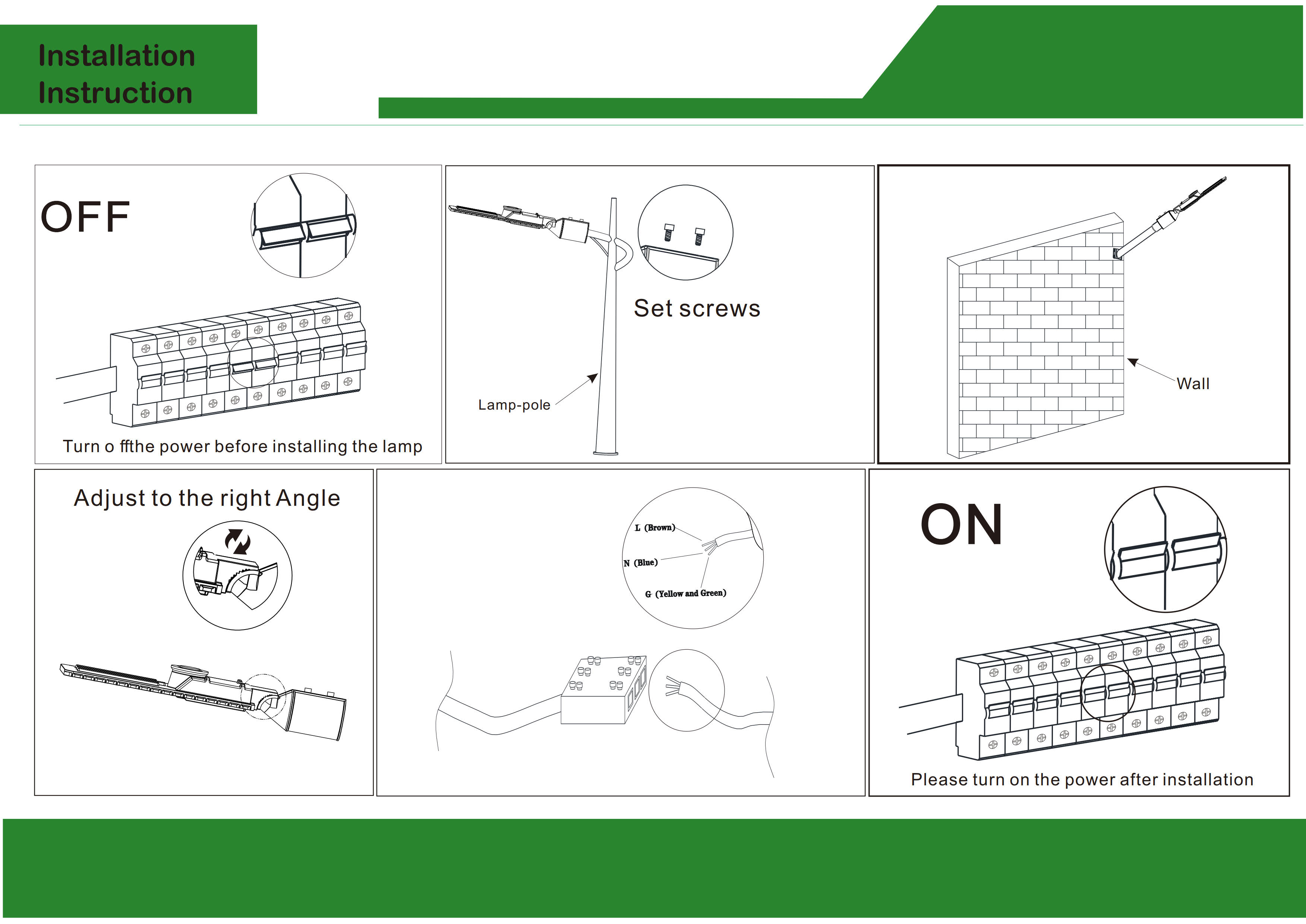 Installation Instruction

OFF

Turn o ffthe power before installing the lamp

Set screws

Lamp-pole

Wall

Adjust to the right Angle

L (Brown)

N (Blue)

G (Yellow and Green)

ON

Please turn on the power after installation